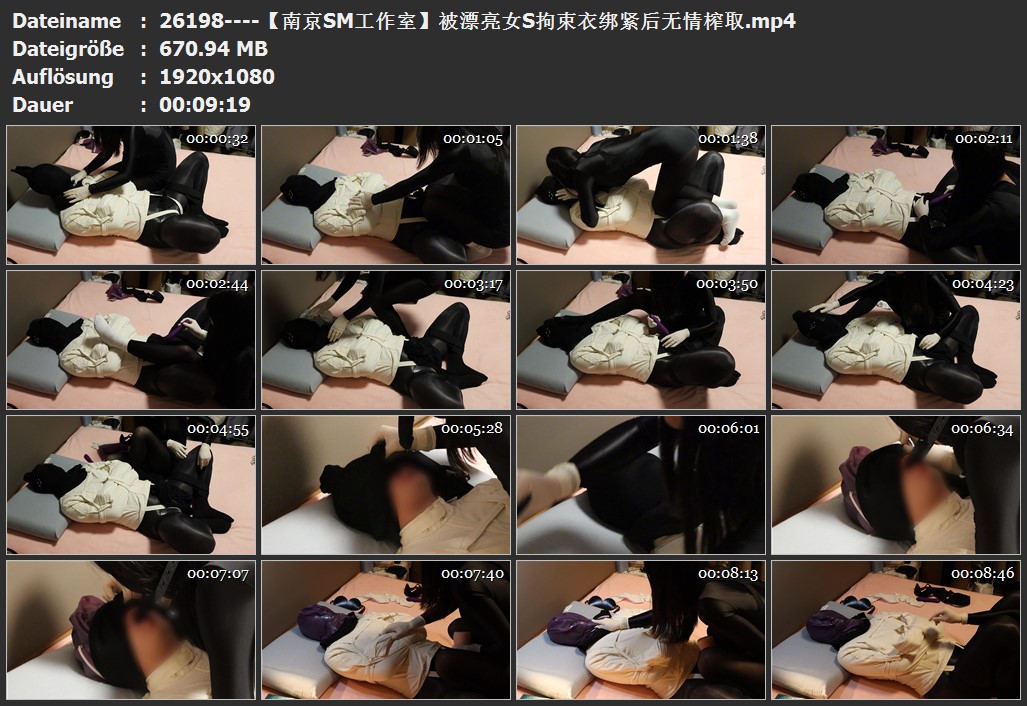 Dateiname : 26198----【南京SM工作室】被漂亮女S拘束衣绑紧后无情榨取.mp4
Dateigröße : 670.94 MB
Auflösung : 1920x1080
Dauer : 00:09:19

00:00:32
00:01:05
00:01:38
00:02:11
00:02:44
00:03:17
00:03:50
00:04:23
00:04:55
00:05:28
00:06:01
00:06:34
00:07:07
00:07:40
00:08:13
00:08:46